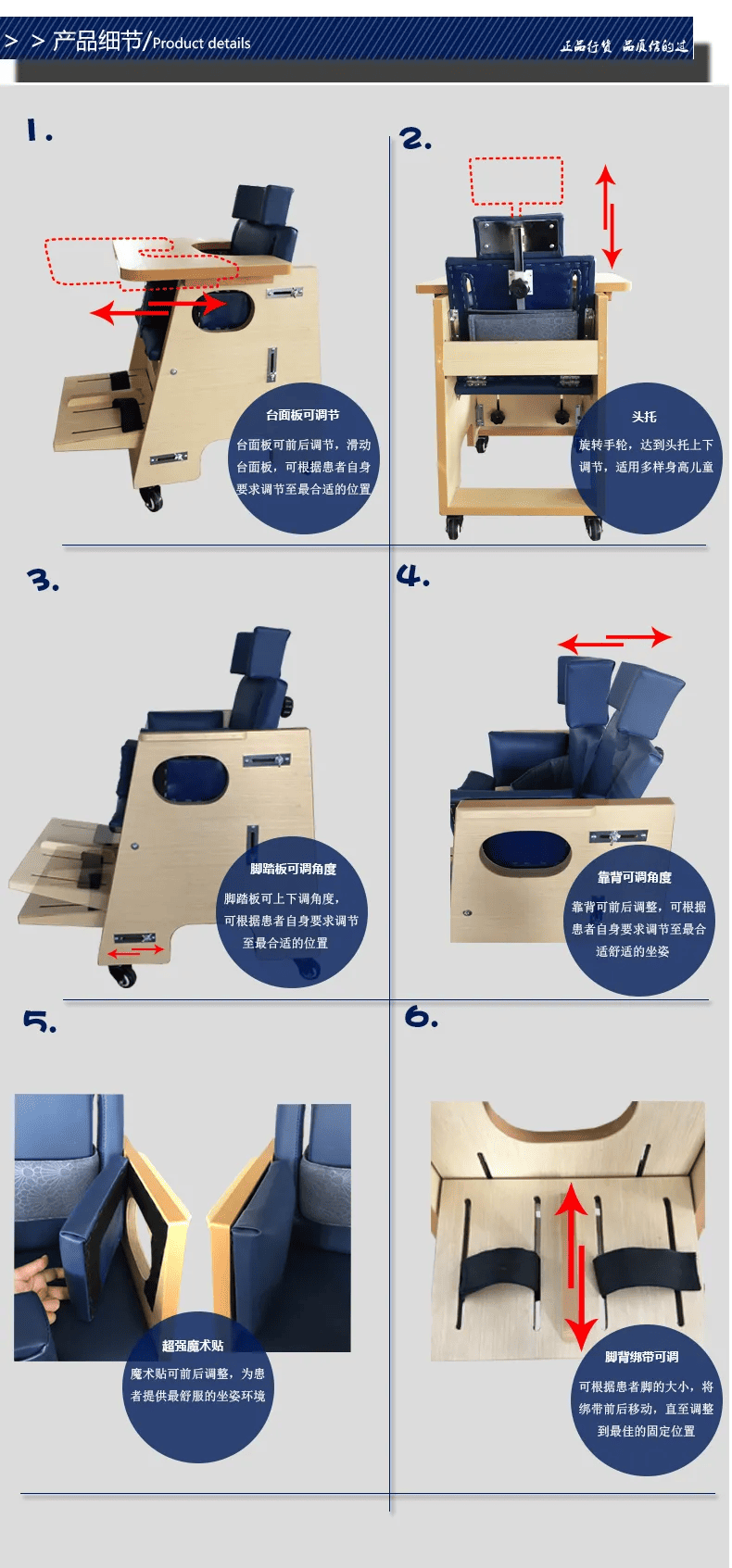 > > 产品细节/Product details

正品行货 品质信的过

1.

台面板可调节

台面板可前后调节，滑动台面板，可根据患者自身要求调节至最合适的位置

2.

头托

旋转手轮，达到头托上下调节，适用多样身高儿童

3.

脚踏板可调角度

脚踏板可上下调角度，可根据患者自身要求调节至最合适的位置

4.

靠背可调角度

靠背可前后调整，可根据患者自身要求调节至最合适舒适的坐姿

5.

超强魔术贴

魔术贴可前后调整，为患者提供最舒服的坐姿环境

6.

脚背绑带可调

可根据患者脚的大小，将绑带前后移动，直至调整到最佳的固定位置